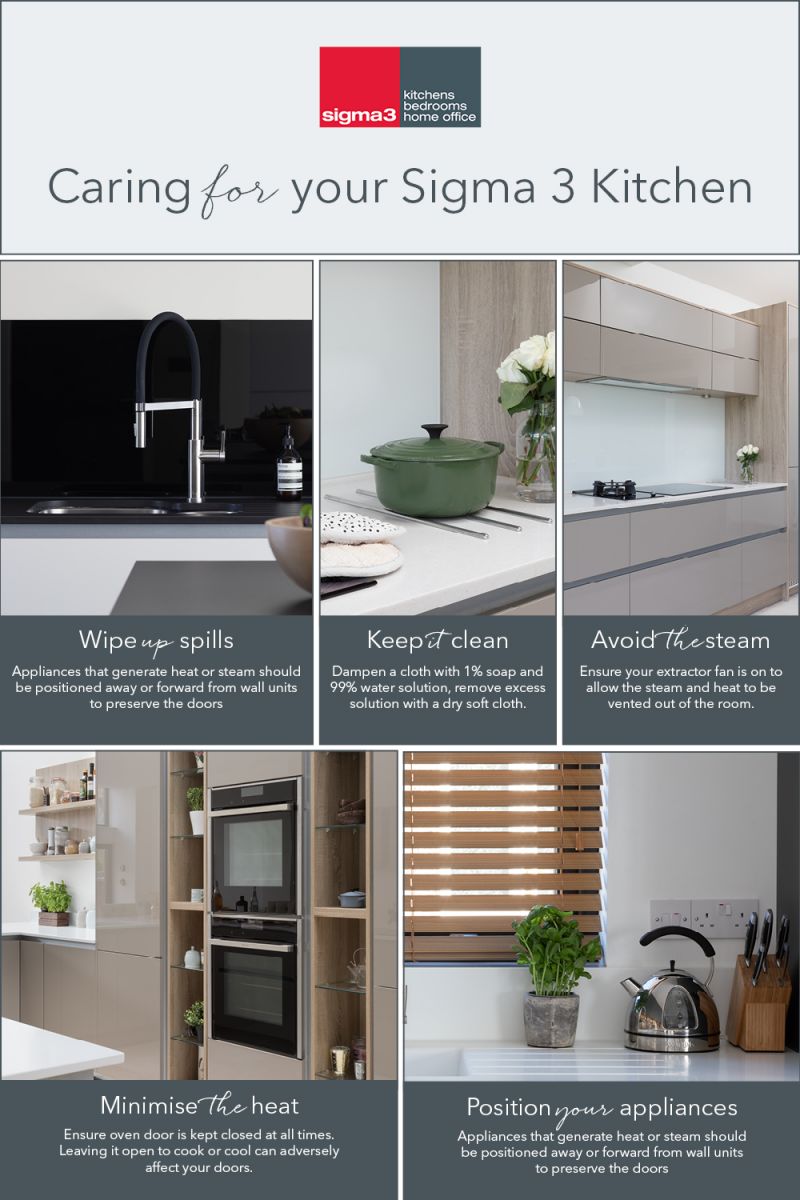 sigma3
kitchens
bedrooms
home office

Caring for your Sigma 3 Kitchen

Wipe up spills

Appliances that generate heat or steam should be positioned away or forward from wall units to preserve the doors

Keep it clean

Dampen a cloth with 1% soap and 99% water solution, remove excess solution with a dry soft cloth.

Avoid the steam

Ensure your extractor fan is on to allow the steam and heat to be vented out of the room.

Minimise the heat

Ensure oven door is kept closed at all times. Leaving it open to cook or cool can adversely affect your doors.

Position your appliances

Appliances that generate heat or steam should be positioned away or forward from wall units to preserve the doors